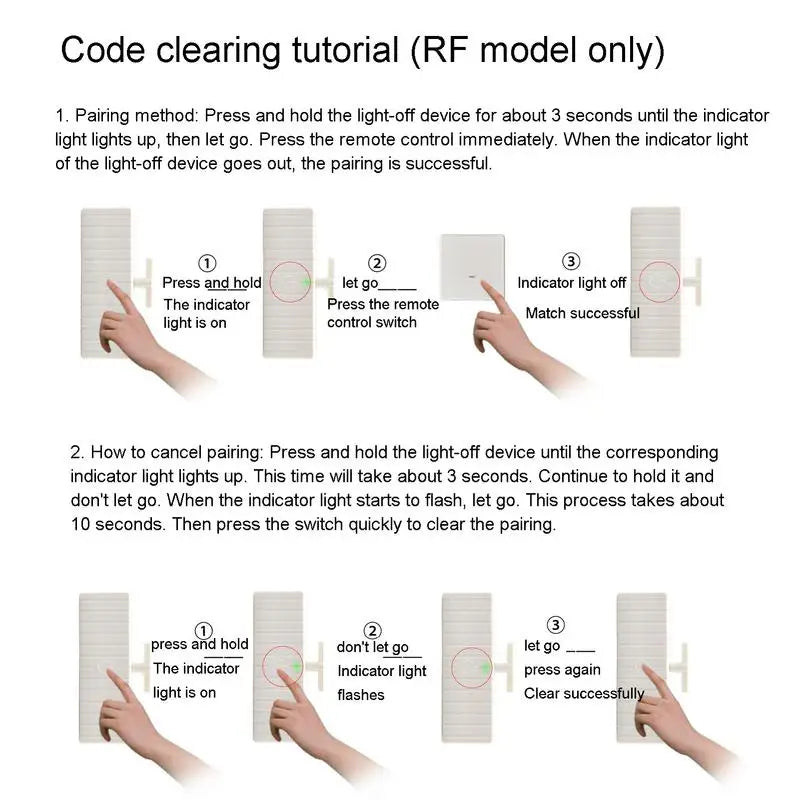 Code clearing tutorial (RF model only)

1. Pairing method: Press and hold the light-off device for about 3 seconds until the indicator light lights up, then let go. Press the remote control immediately. When the indicator light of the light-off device goes out, the pairing is successful.

①
Press and hold
The indicator light is on

②
let go
Press the remote control switch

③
Indicator light off
Match successful

2. How to cancel pairing: Press and hold the light-off device until the corresponding indicator light lights up. This time will take about 3 seconds. Continue to hold it and don't let go. When the indicator light starts to flash, let go. This process takes about 10 seconds. Then press the switch quickly to clear the pairing.

①
press and hold
The indicator light is on

②
don't let go
Indicator light flashes

③
let go
press again
Clear successfully