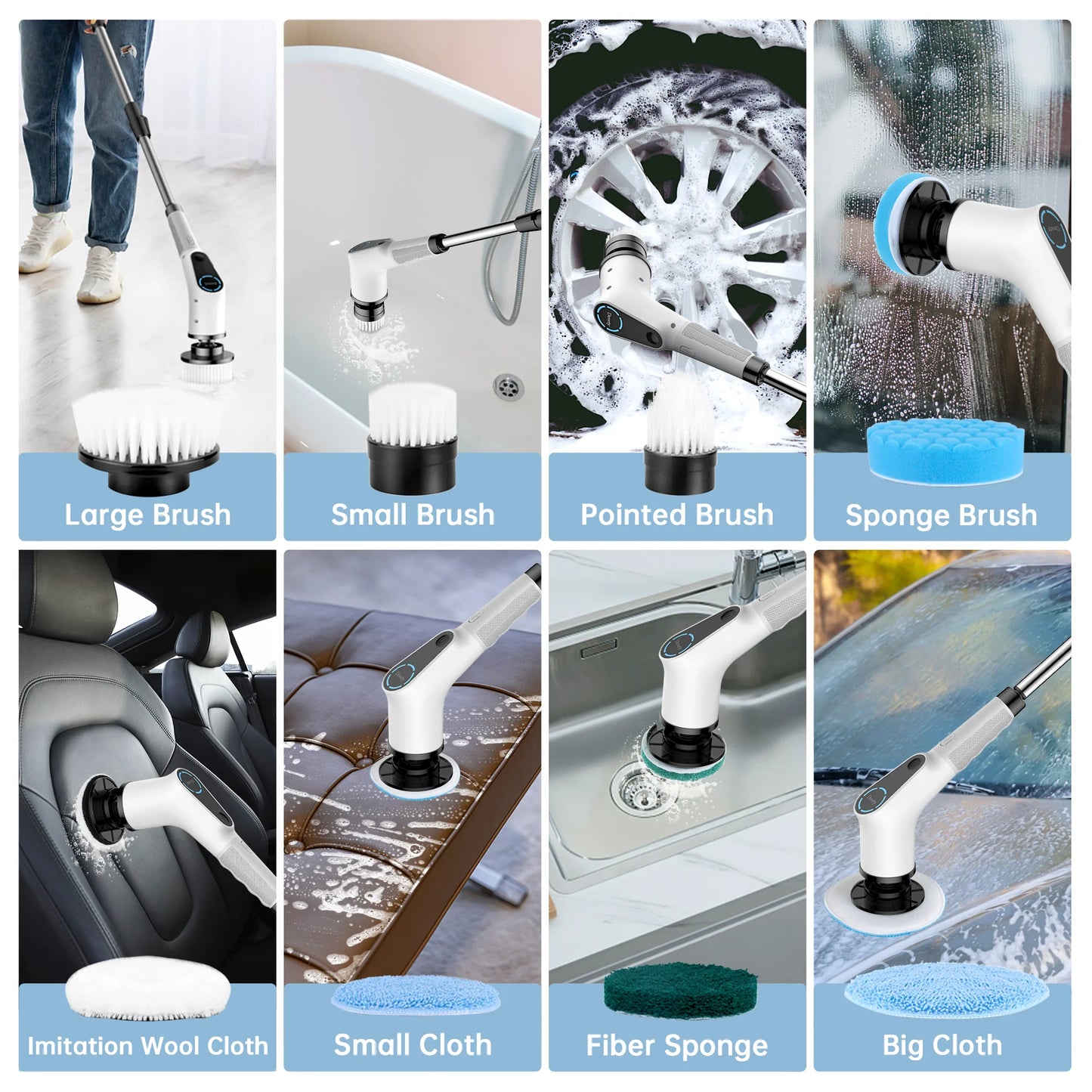 Large Brush

Small Brush

Pointed Brush

Sponge Brush

Imitation Wool Cloth

Small Cloth

Fiber Sponge

Big Cloth