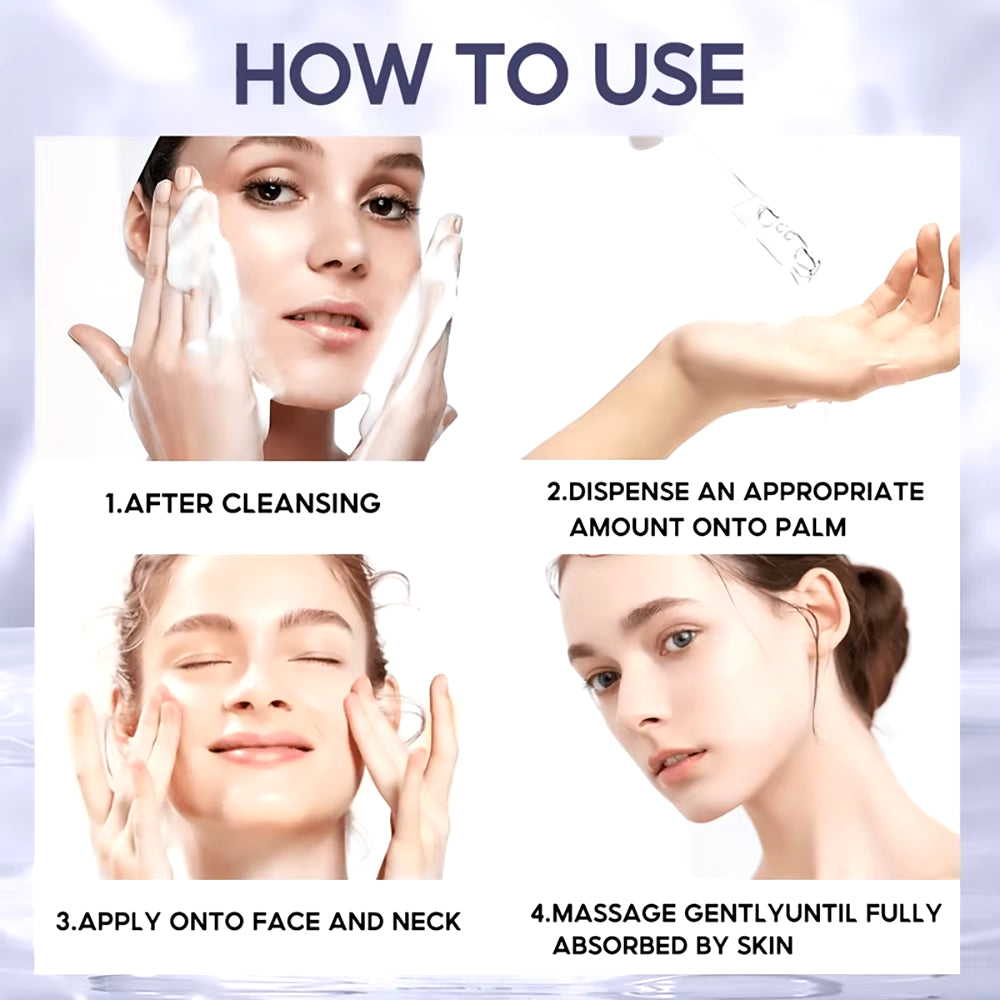 HOW TO USE

1.AFTER CLEANSING

2.DISPENSE AN APPROPRIATE AMOUNT ONTO PALM

3.APPLY ONTO FACE AND NECK

4.MASSAGE GENTLYUNTIL FULLY ABSORBED BY SKIN